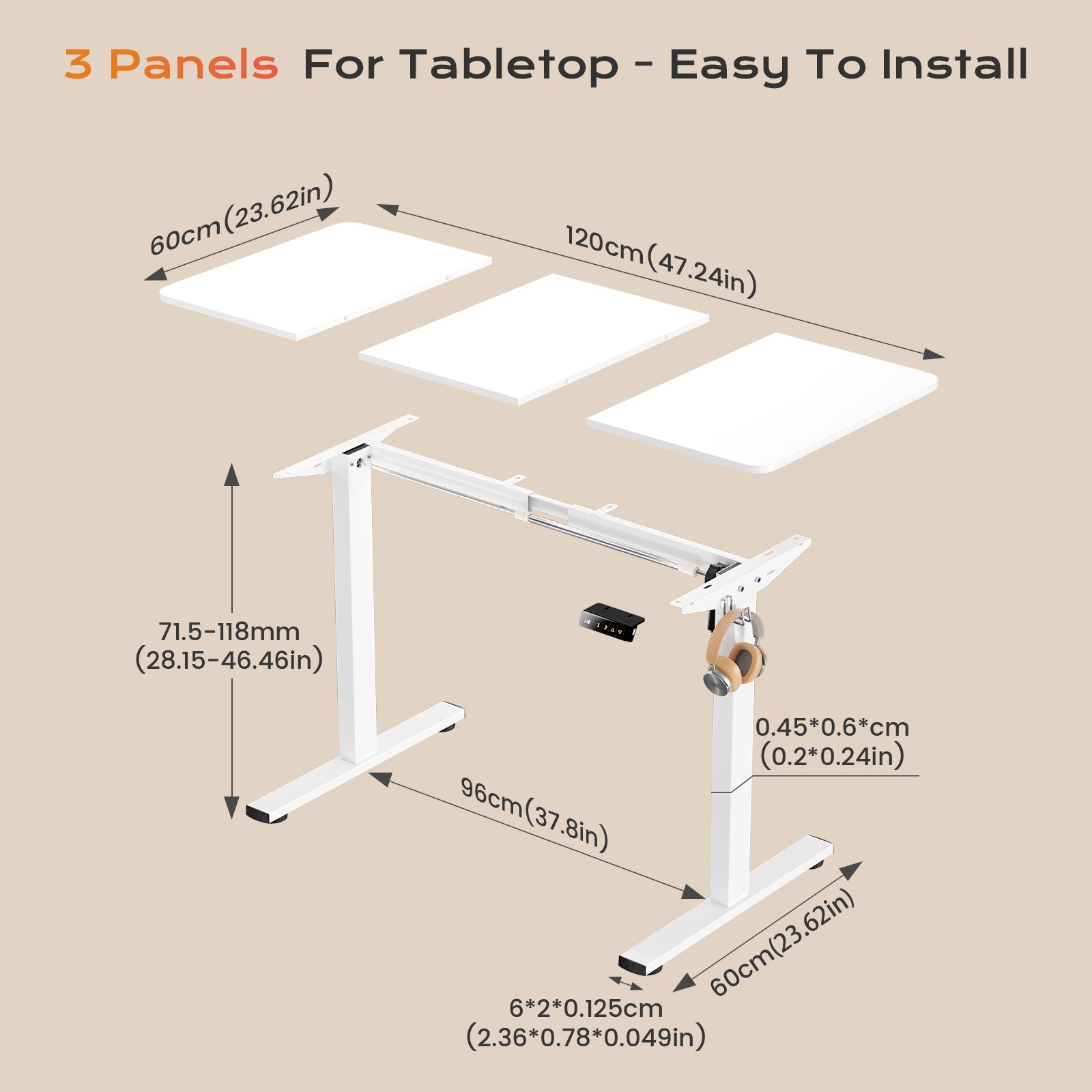 3 Panels For Tabletop - Easy To Install

60cm(23.62in)

120cm(47.24in)

71.5-118mm
(28.15-46.46in)

1 2

0.45*0.6*cm
(0.2*0.24in)

96cm(37.8in)

60cm(23.62in)

6*2*0.125cm
(2.36*0.78*0.049in)