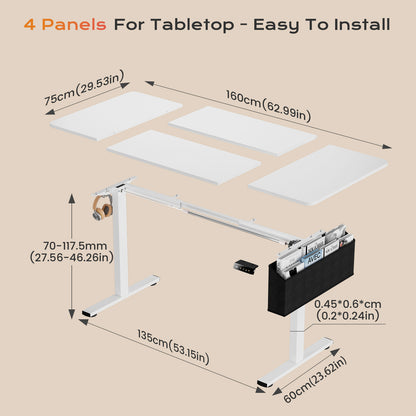 4 Panels For Tabletop - Easy To Install

75cm(29.53in)

160cm(62.99in)

70-117.5mm
(27.56-46.26in)

AVEC

0.45*0.6*cm
(0.2*0.24in)

135cm(53.15in)

60cm(23.62in)