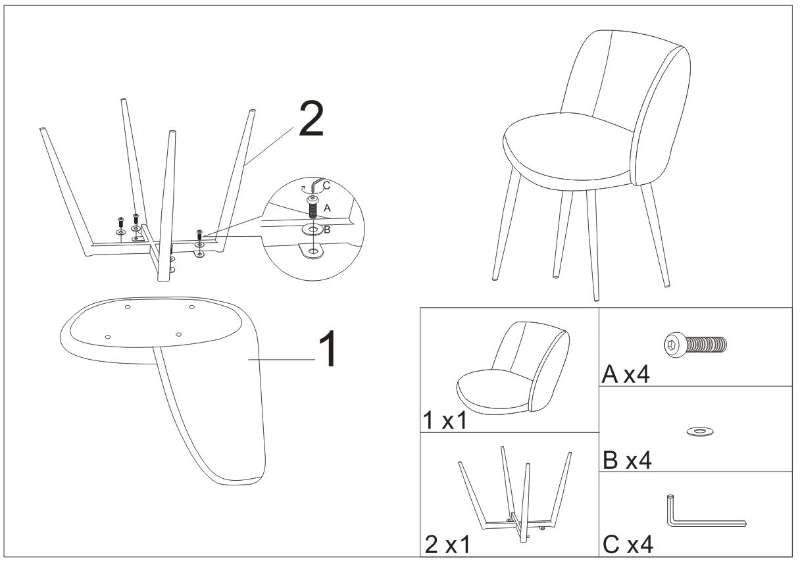 2

C
A
B

1

1 x1

A x4

B x4

2 x1

C x4